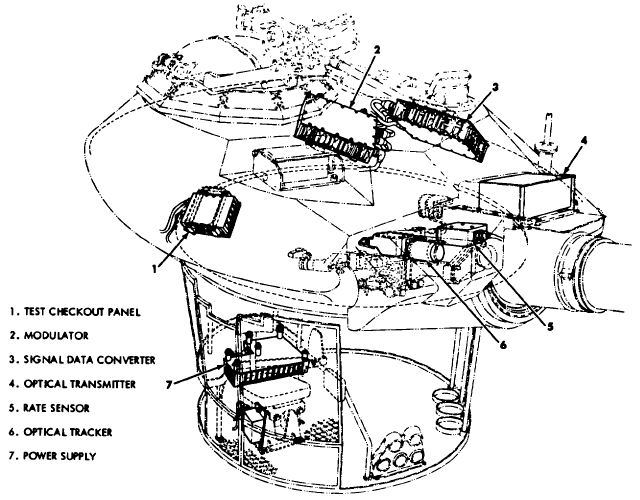 2
3
4
1
5
6
7

1. TEST CHECKOUT PANEL
2. MODULATOR
3. SIGNAL DATA CONVERTER
4. OPTICAL TRANSMITTER
5. RATE SENSOR
6. OPTICAL TRACKER
7. POWER SUPPLY