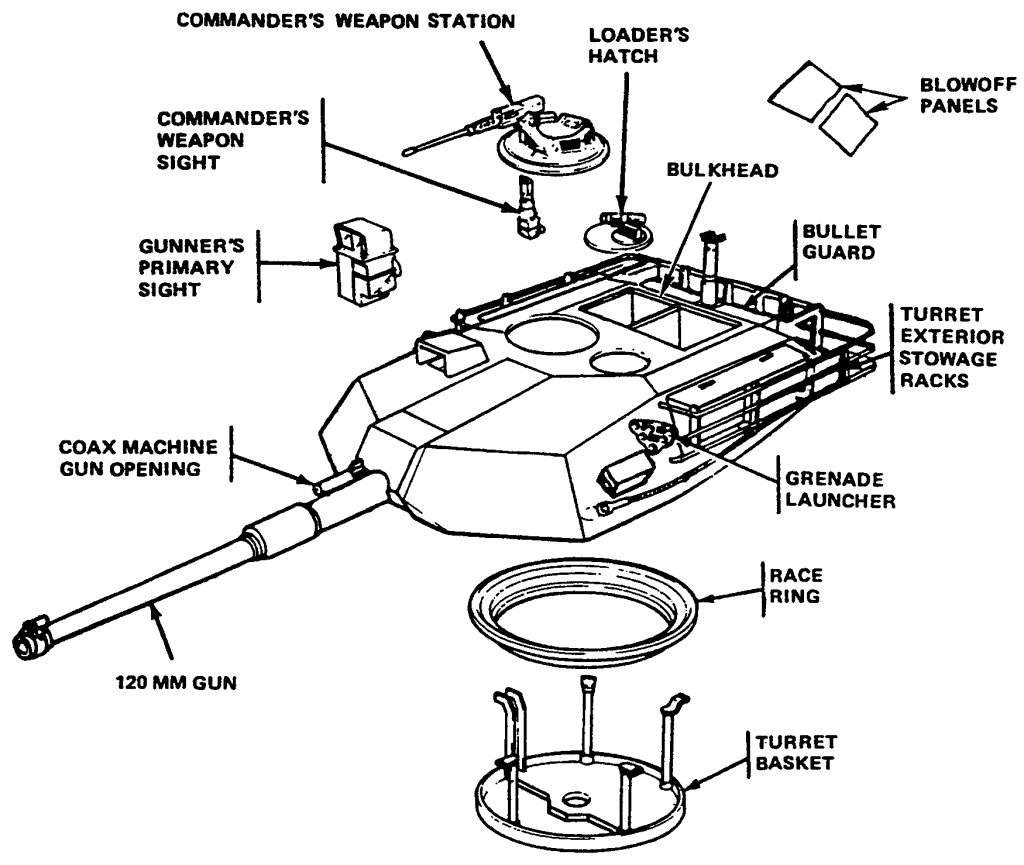 COMMANDER'S WEAPON STATION

LOADER'S HATCH

BLOWOFF PANELS

COMMANDER'S WEAPON SIGHT

BULKHEAD

GUNNER'S PRIMARY SIGHT

BULLET GUARD

TURRET EXTERIOR STOWAGE RACKS

COAX MACHINE GUN OPENING

GRENADE LAUNCHER

RACE RING

120 MM GUN

TURRET BASKET