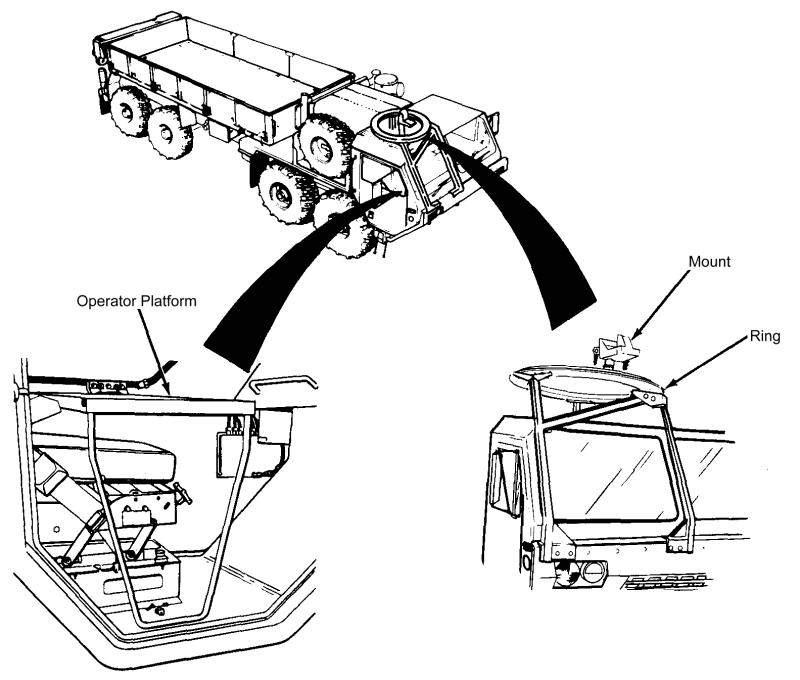 Operator Platform

Mount

Ring